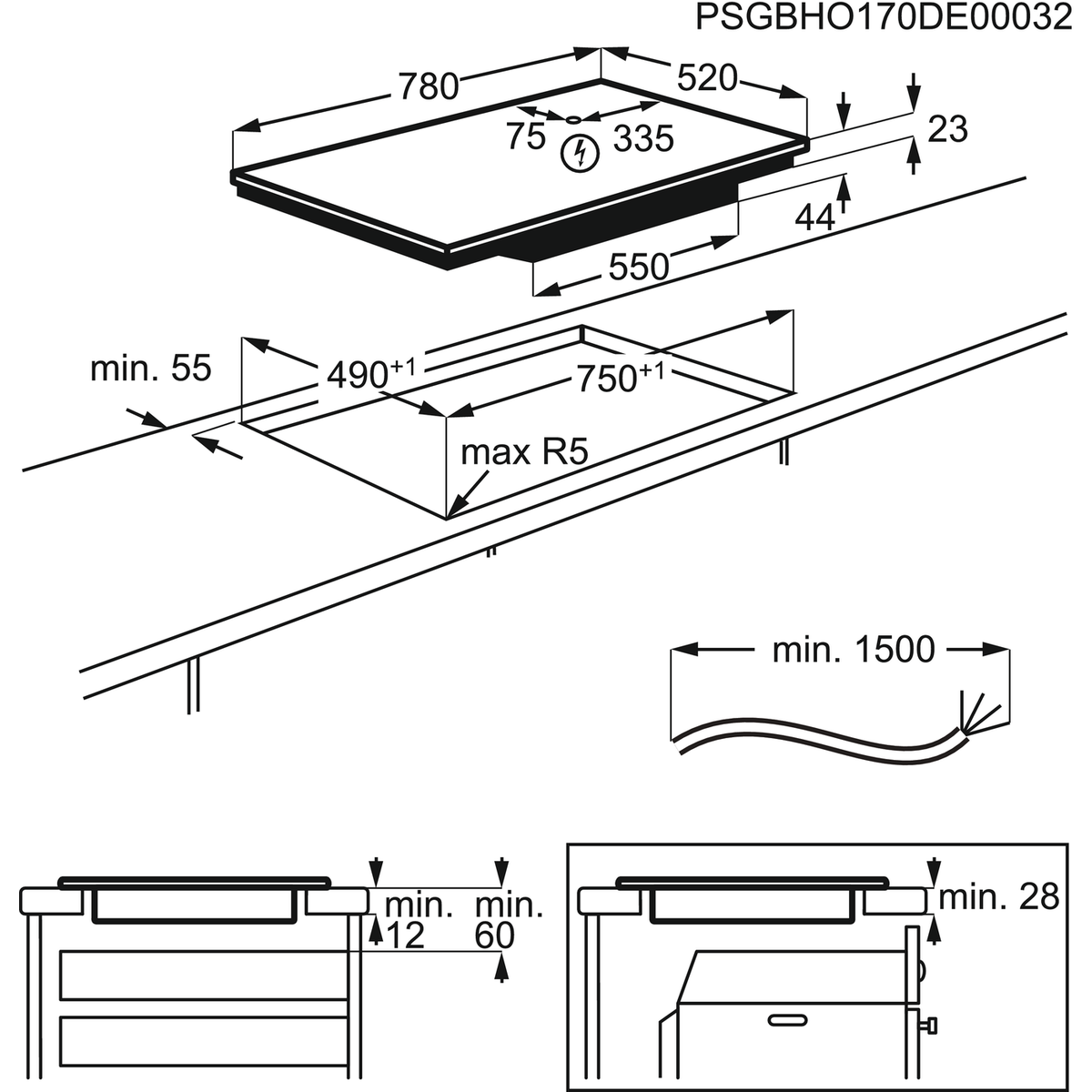 PSGBHO170DE00032

780
520
75
335
23
44
550

min. 55
$490^{+1}$
$750^{+1}$
max R5

min. 1500

min.
12
min.
60

min. 28