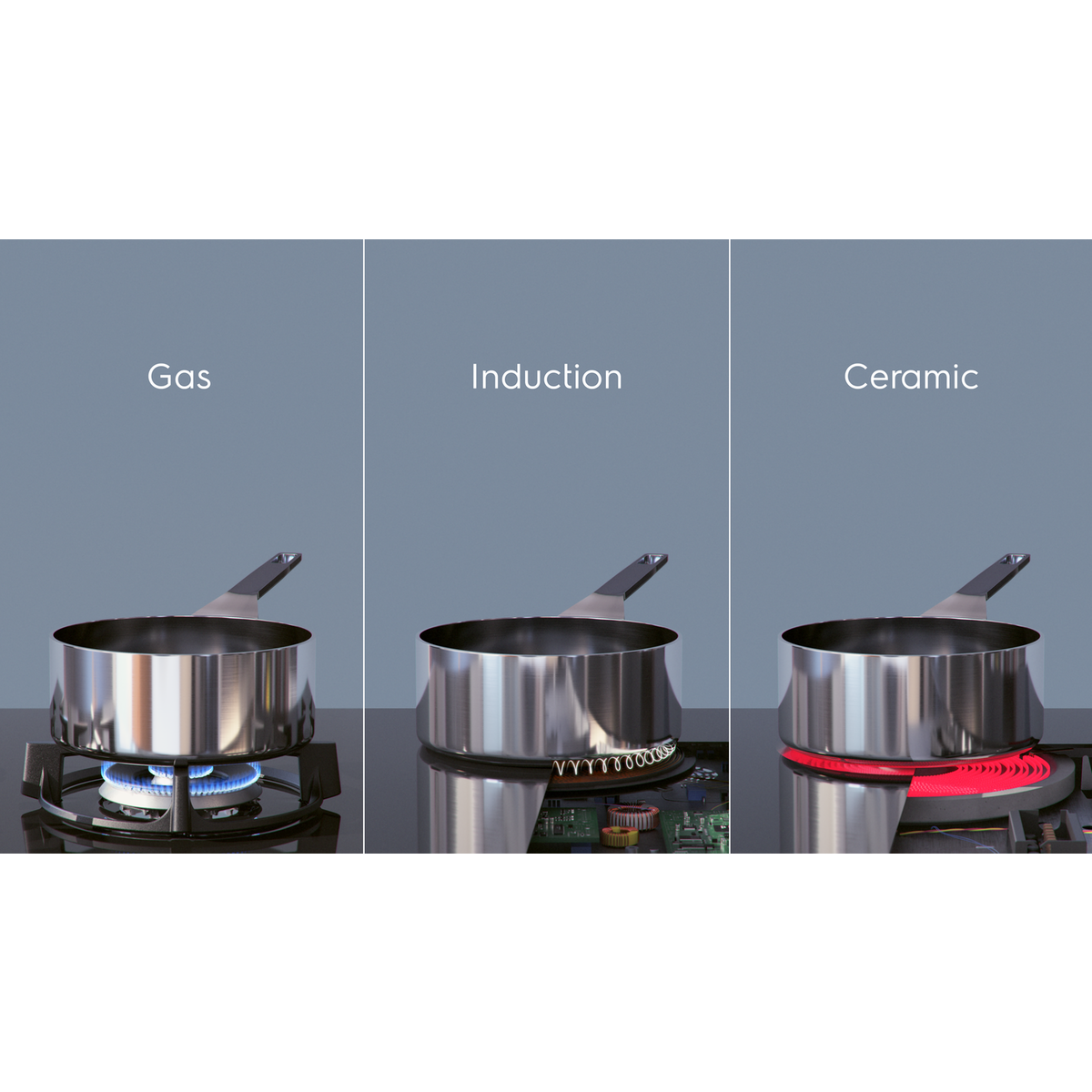 Gas

Induction

Ceramic