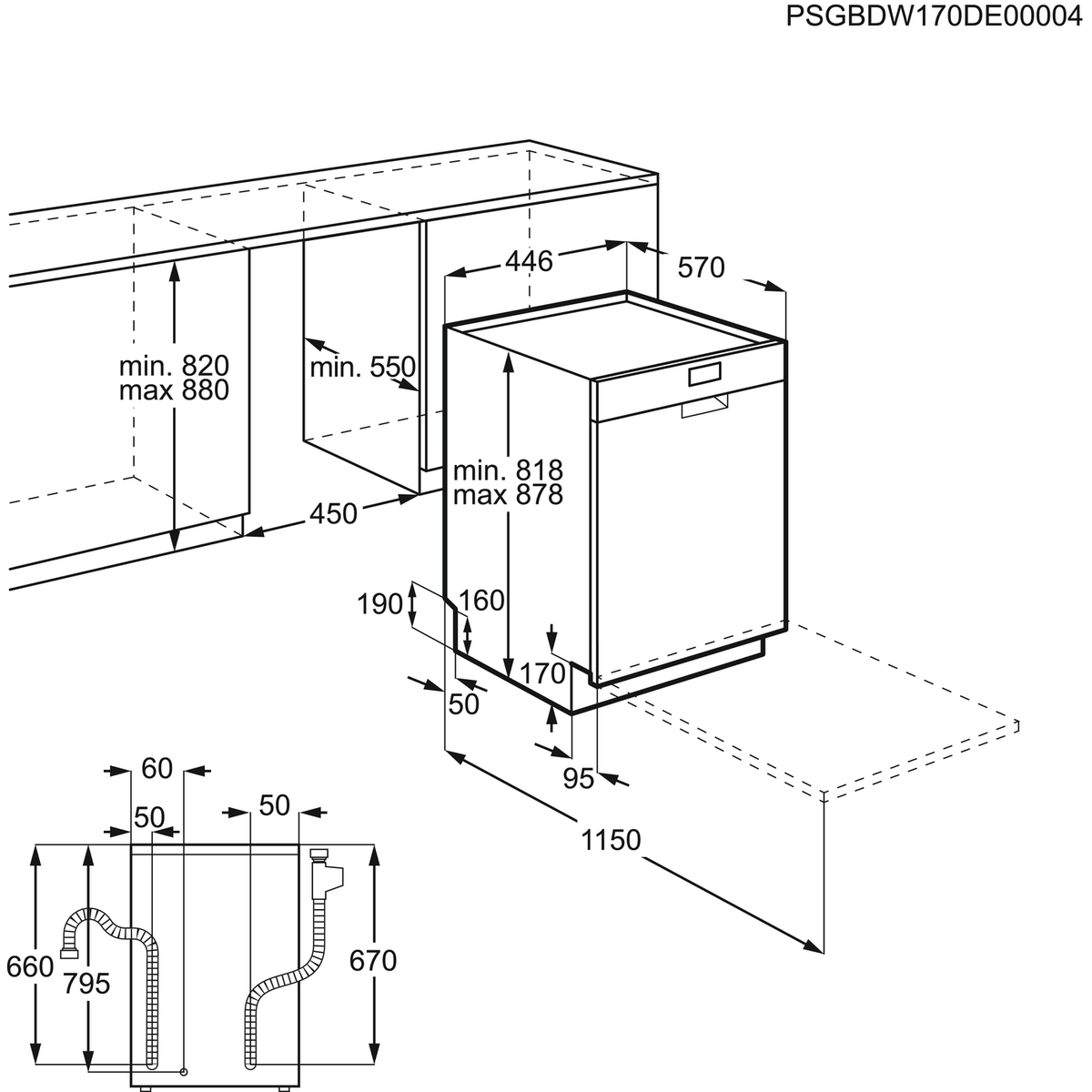 PSGBDW170DE00004

446
570
min. 820
max 880
min. 550
min. 818
max 878
450
190
160
170
50
95
1150
60
50
50
660
795
670